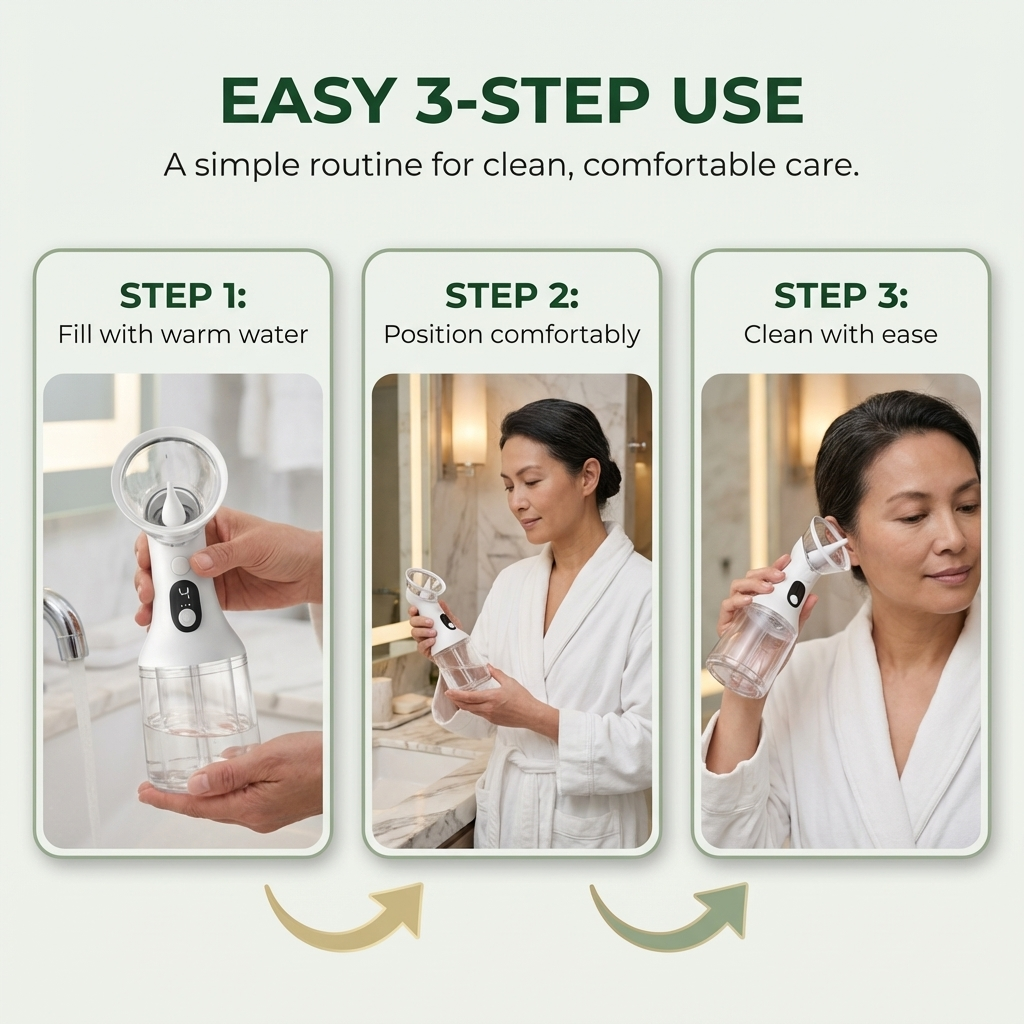 EASY 3-STEP USE

A simple routine for clean, comfortable care.

STEP 1:
Fill with warm water

STEP 2:
Position comfortably

STEP 3:
Clean with ease